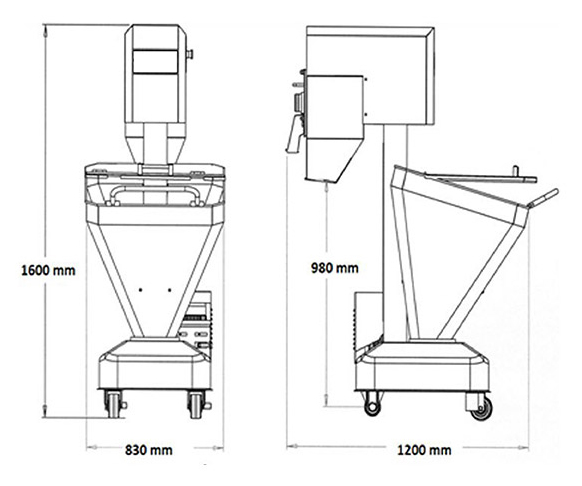 1600 mm

830 mm

980 mm

1200 mm